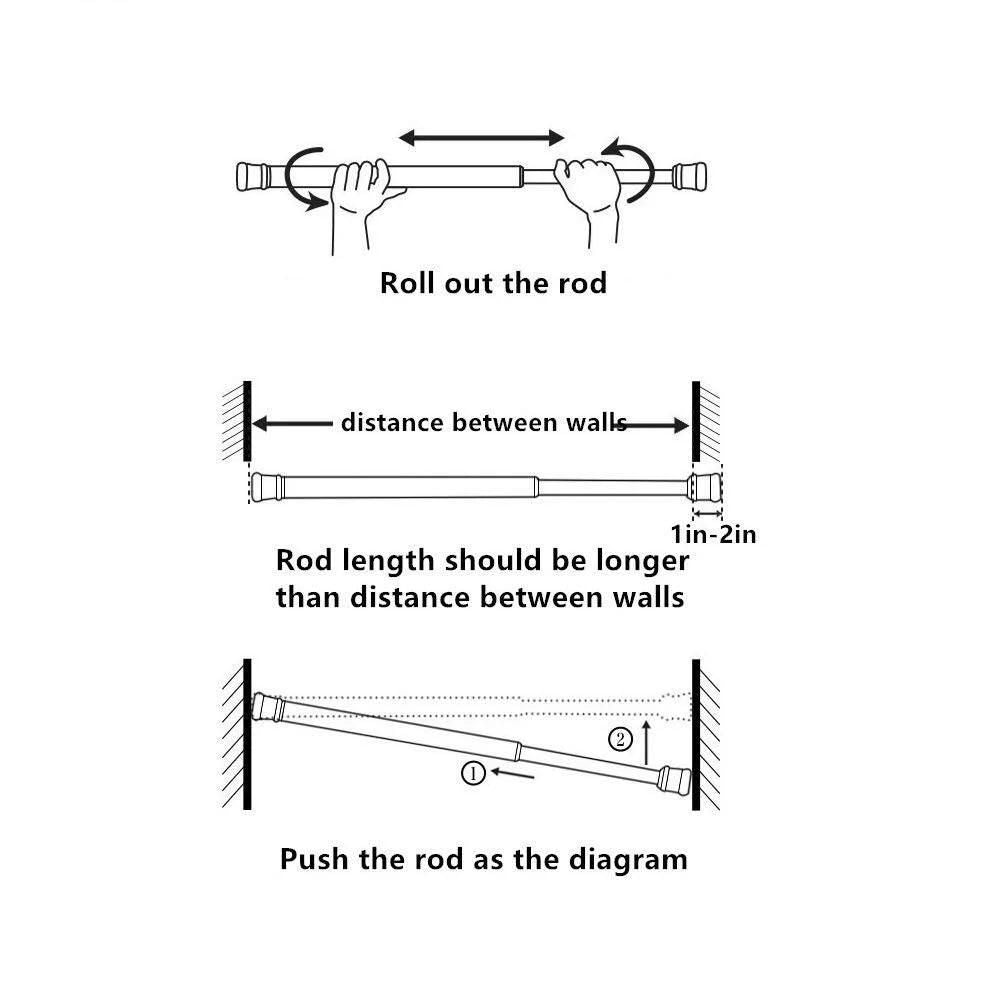 Roll out the rod

distance between walls

1in-2in

Rod length should be longer than distance between walls

②

①

Push the rod as the diagram